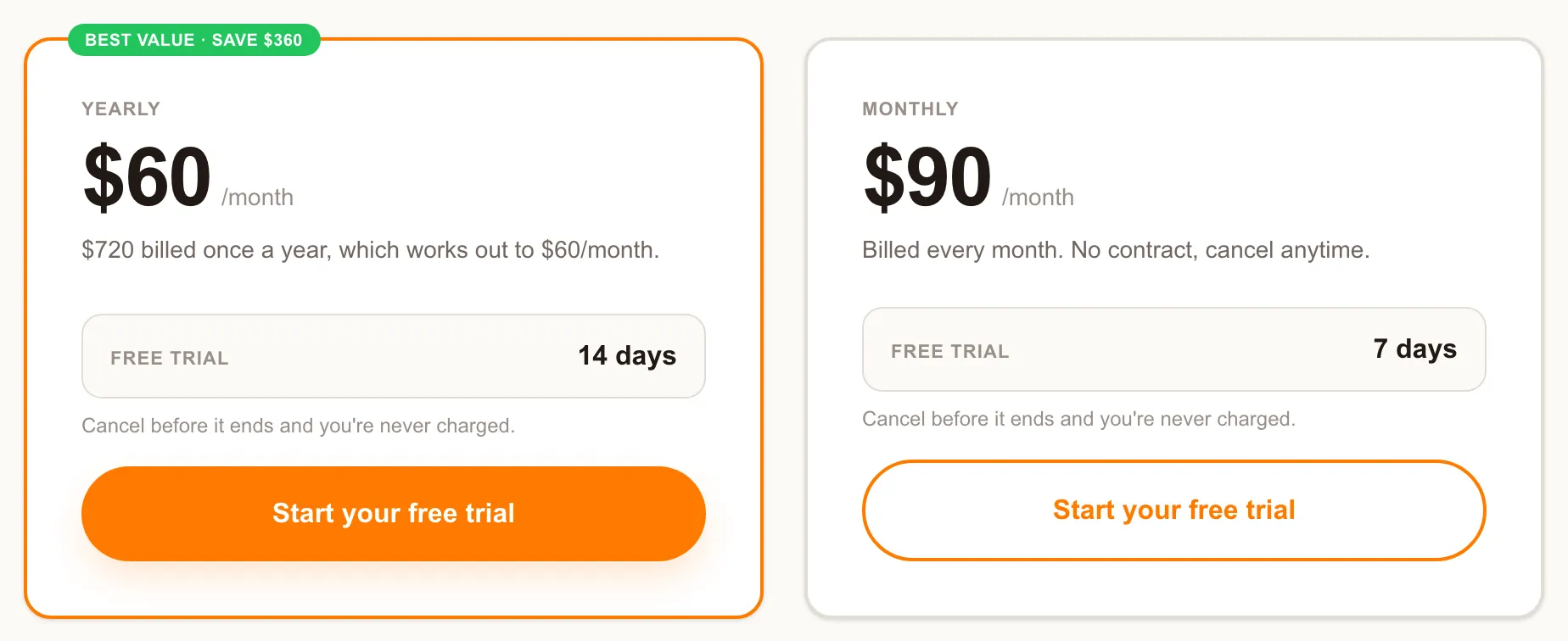 BEST VALUE · SAVE $360

YEARLY

$60 /month

$720 billed once a year, which works out to $60/month.

FREE TRIAL 14 days

Cancel before it ends and you're never charged.

Start your free trial

MONTHLY

$90 /month

Billed every month. No contract, cancel anytime.

FREE TRIAL 7 days

Cancel before it ends and you're never charged.

Start your free trial